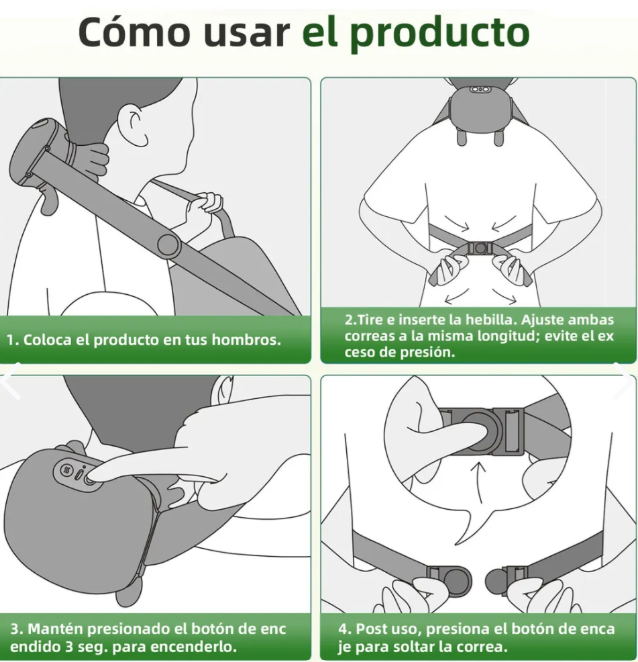 Cómo usar el producto

1. Coloca el producto en tus hombros.

2.Tire e inserte la hebilla. Ajuste ambas correas a la misma longitud; evite el ex ceso de presión.

3. Mantén presionado el botón de enc endido 3 seg. para encenderlo.

4. Post uso, presiona el botón de enca je para soltar la correa.